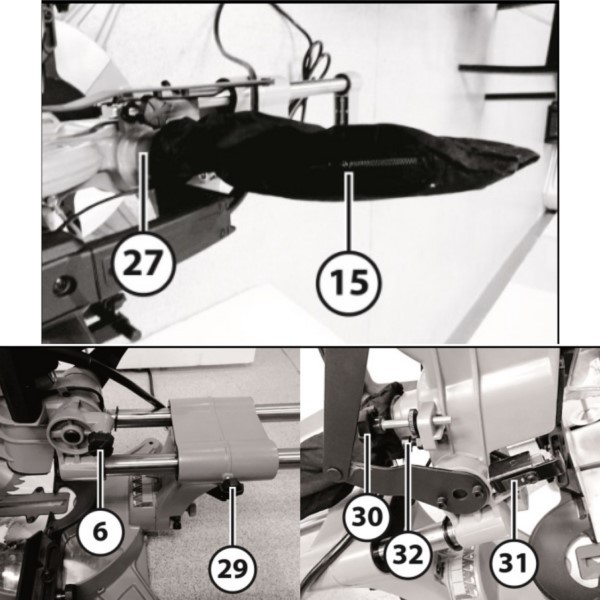 27
15
6
29
30
32
31